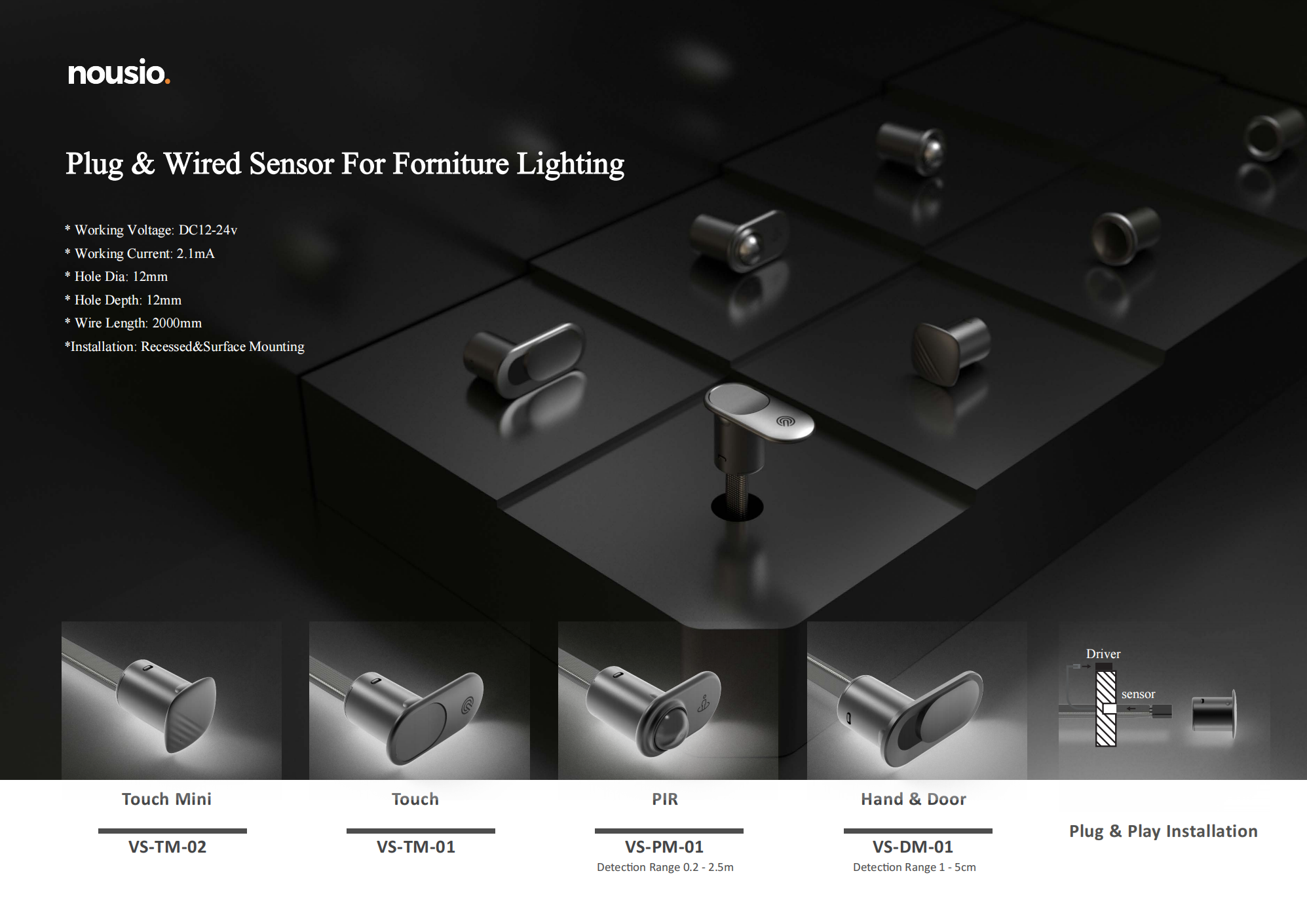 nousio.

Plug & Wired Sensor For Forniture Lighting

* Working Voltage: DC12-24v
* Working Current: 2.1mA
* Hole Dia: 12mm
* Hole Depth: 12mm
* Wire Length: 2000mm
*Installation: Recessed&Surface Mounting

Driver
sensor

Touch Mini
VS-TM-02

Touch
VS-TM-01

PIR
VS-PM-01
Detection Range 0.2 - 2.5m

Hand & Door
VS-DM-01
Detection Range 1 - 5cm

Plug & Play Installation